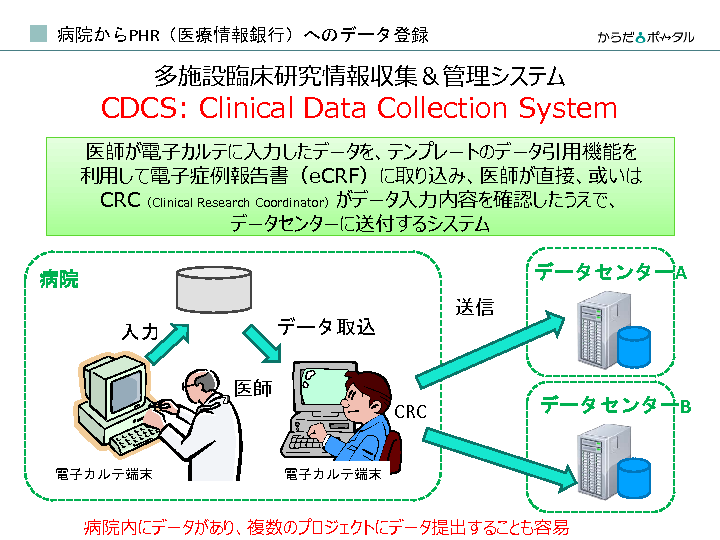 病院からPHR（医療情報銀行）へのデータ登録

からだポータル

多施設臨床研究情報収集＆管理システム

CDCS: Clinical Data Collection System

医師が電子カルテに入力したデータを、テンプレートのデータ引用機能を利用して電子症例報告書（eCRF）に取り込み、医師が直接、或いはCRC (Clinical Research Coordinator) がデータ入力内容を確認したうえで、データセンターに送付するシステム

病院

入力

データ取込

医師

CRC

電子カルテ端末

電子カルテ端末

送信

データセンターA

データセンターB

病院内にデータがあり、複数のプロジェクトにデータ提出することも容易