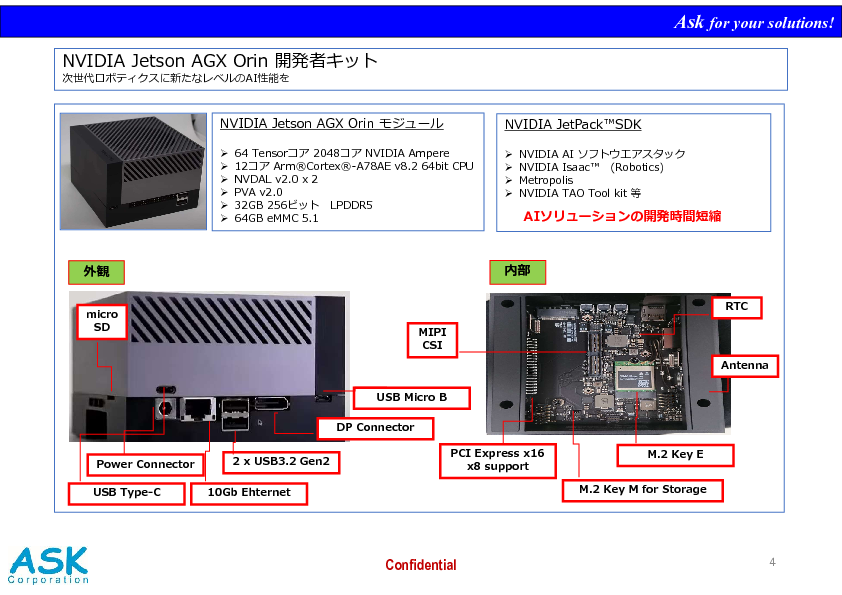 Ask for your solutions!

NVIDIA Jetson AGX Orin 開発者キット
次世代ロボティクスに新たなレベルのAI性能を

NVIDIA Jetson AGX Orin モジュール

➢ 64 Tensorコア 2048コア NVIDIA Ampere
➢ 12コア Arm®Cortex®-A78AE v8.2 64bit CPU
➢ NVDAL v2.0 x 2
➢ PVA v2.0
➢ 32GB 256ビット LPDDR5
➢ 64GB eMMC 5.1

NVIDIA JetPack™SDK

➢ NVIDIA AI ソフトウエアスタック
➢ NVIDIA Isaac™ (Robotics)
➢ Metropolis
➢ NVIDIA TAO Tool kit 等

AIソリューションの開発時間短縮

外観

micro SD

USB Micro B

DP Connector

Power Connector

2 x USB3.2 Gen2

USB Type-C

10Gb Ehternet

内部

RTC

MIPI CSI

Antenna

PCI Express x16 x8 support

M.2 Key E

M.2 Key M for Storage

ASK Corporation

Confidential

4