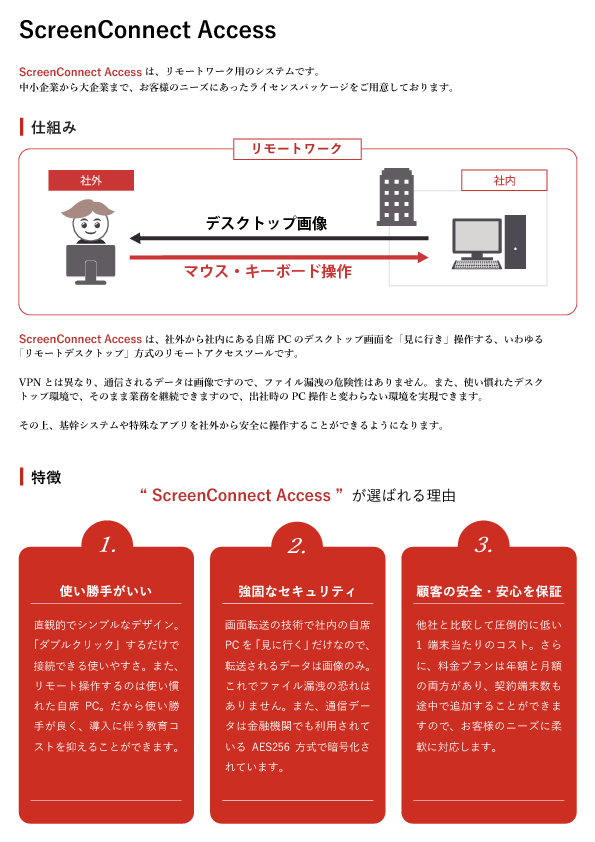 ScreenConnect Access

ScreenConnect Access は、リモートワーク用のシステムです。
中小企業から大企業まで、お客様のニーズにあったライセンスパッケージをご用意しております。

仕組み

リモートワーク

社外

社内

デスクトップ画像

マウス・キーボード操作

ScreenConnect Access は、社外から社内にある自席 PC のデスクトップ画面を「見に行き」操作する、いわゆる「リモートデスクトップ」方式のリモートアクセスツールです。

VPN とは異なり、通信されるデータは画像ですので、ファイル漏洩の危険性はありません。また、使い慣れたデスクトップ環境で、そのまま業務を継続できますので、出社時の PC 操作と変わらない環境を実現できます。

その上、基幹システムや特殊なアプリを社外から安全に操作することができるようになります。

特徴

“ ScreenConnect Access ” が選ばれる理由

1.

使い勝手がいい

直観的でシンプルなデザイン。「ダブルクリック」するだけで接続できる使いやすさ。また、リモート操作するのは使い慣れた自席 PC。だから使い勝手が良く、導入に伴う教育コストを抑えることができます。

2.

強固なセキュリティ

画面転送の技術で社内の自席 PC を「見に行く」だけなので、転送されるデータは画像のみ。これでファイル漏洩の恐れはありません。また、通信データは金融機関でも利用されている AES256 方式で暗号化されています。

3.

顧客の安全・安心を保証

他社と比較して圧倒的に低い 1 端末当たりのコスト。さらに、料金プランは年額と月額の両方があり、契約端末数も途中で追加することができますので、お客様のニーズに柔軟に対応します。