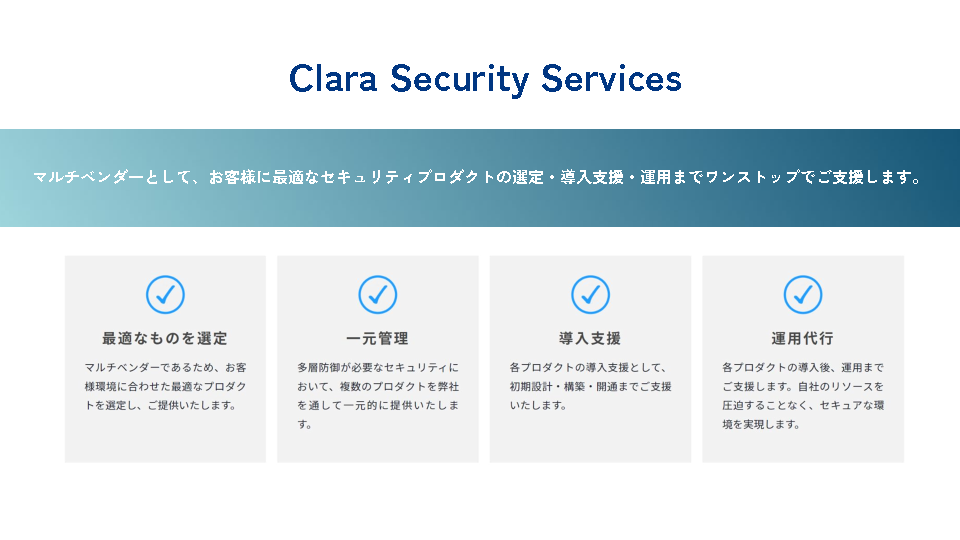 Clara Security Services

マルチベンダーとして、お客様に最適なセキュリティプロダクトの選定・導入支援・運用までワンストップでご支援します。

最適なものを選定

マルチベンダーであるため、お客様環境に合わせた最適なプロダクトを選定し、ご提供いたします。

一元管理

多層防御が必要なセキュリティにおいて、複数のプロダクトを弊社を通して一元的に提供いたします。

導入支援

各プロダクトの導入支援として、初期設計・構築・開通までご支援いたします。

運用代行

各プロダクトの導入後、運用までご支援します。自社のリソースを圧迫することなく、セキュアな環境を実現します。