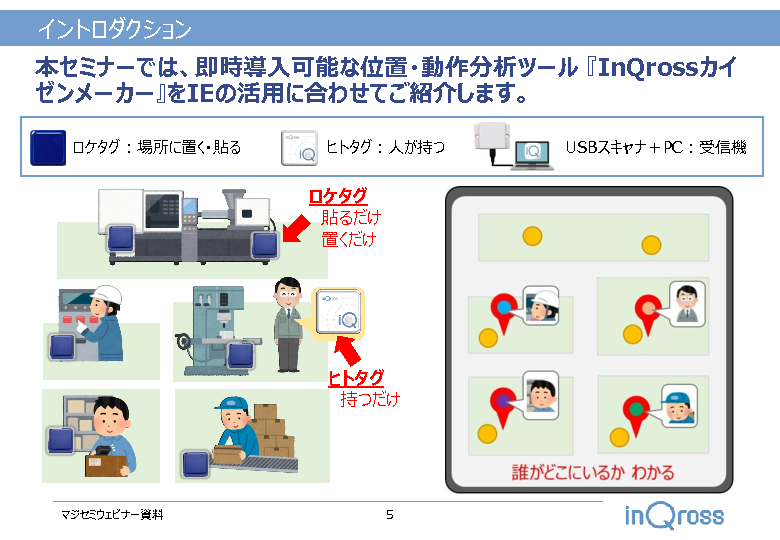 イントロダクション

本セミナーでは、即時導入可能な位置・動作分析ツール『InQrossカイゼンメーカー』をIEの活用に合わせてご紹介します。

ロケタグ：場所に置く・貼る

iQ

ヒトタグ：人が持つ

iQ

USBスキャナ＋PC：受信機

ロケタグ
貼るだけ
置くだけ

iQ

ヒトタグ
持つだけ

誰がどこにいるか わかる

マジセミウェビナー資料

5

inQross